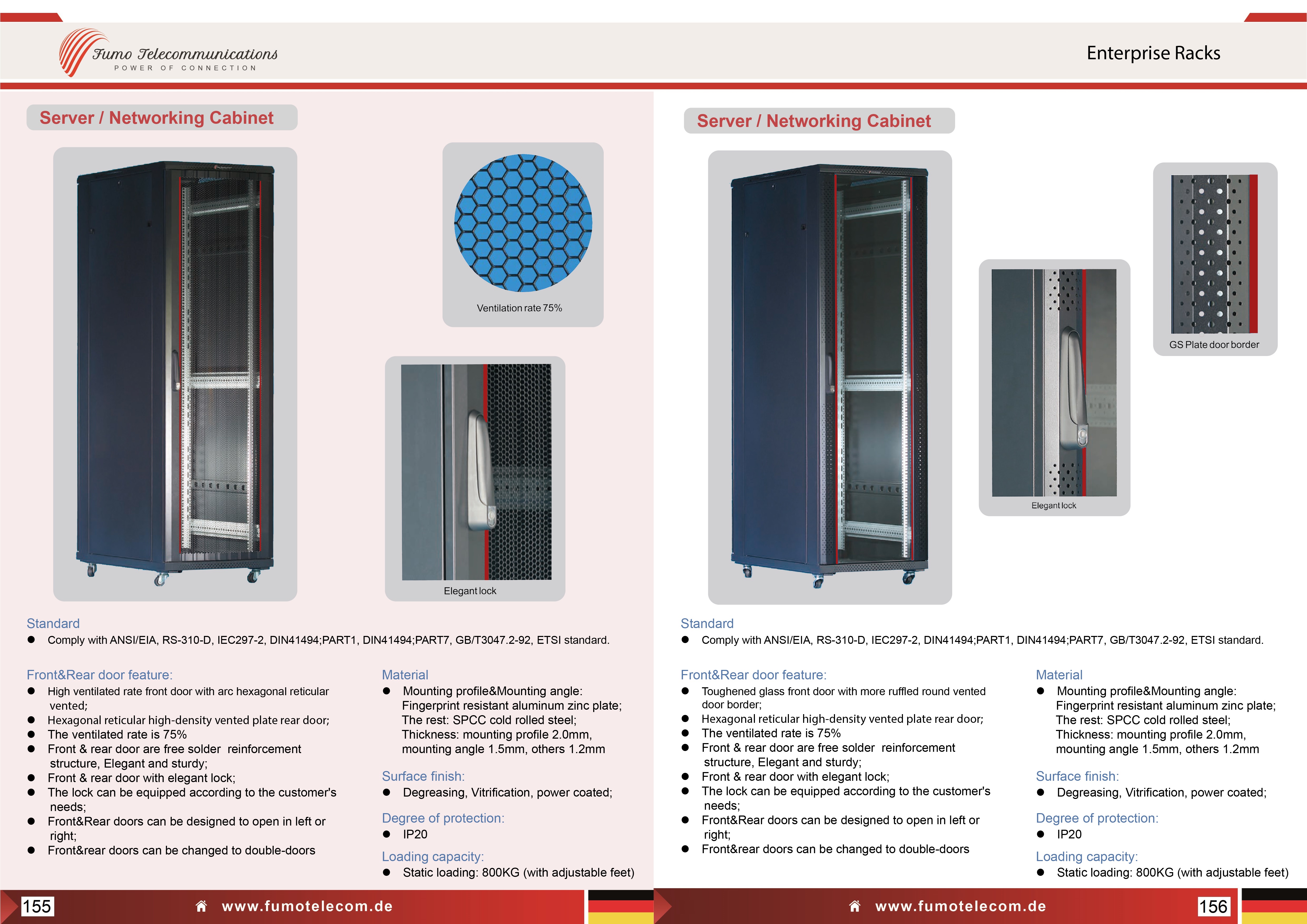 Fumo Telecommunications
POWER OF CONNECTION

Enterprise Racks

Server / Networking Cabinet

Ventilation rate 75%

Elegant lock

Standard
● Comply with ANSI/EIA, RS-310-D, IEC297-2, DIN41494;PART1, DIN41494;PART7, GB/T3047.2-92, ETSI standard.

Front&Rear door feature:
● High ventilated rate front door with arc hexagonal reticular vented;
● Hexagonal reticular high-density vented plate rear door;
● The ventilated rate is 75%
● Front & rear door are free solder reinforcement structure, Elegant and sturdy;
● Front & rear door with elegant lock;
● The lock can be equipped according to the customer's needs;
● Front&Rear doors can be designed to open in left or right;
● Front&rear doors can be changed to double-doors

Material
● Mounting profile&Mounting angle: Fingerprint resistant aluminum zinc plate; The rest: SPCC cold rolled steel; Thickness: mounting profile 2.0mm, mounting angle 1.5mm, others 1.2mm

Surface finish:
● Degreasing, Vitrification, power coated;

Degree of protection:
● IP20

Loading capacity:
● Static loading: 800KG (with adjustable feet)

155 www.fumotelecom.de

Server / Networking Cabinet

GS Plate door border

Elegant lock

Standard
● Comply with ANSI/EIA, RS-310-D, IEC297-2, DIN41494;PART1, DIN41494;PART7, GB/T3047.2-92, ETSI standard.

Front&Rear door feature:
● Toughened glass front door with more ruffled round vented door border;
● Hexagonal reticular high-density vented plate rear door;
● The ventilated rate is 75%
● Front & rear door are free solder reinforcement structure, Elegant and sturdy;
● Front & rear door with elegant lock;
● The lock can be equipped according to the customer's needs;
● Front&Rear doors can be designed to open in left or right;
● Front&rear doors can be changed to double-doors

Material
● Mounting profile&Mounting angle: Fingerprint resistant aluminum zinc plate; The rest: SPCC cold rolled steel; Thickness: mounting profile 2.0mm, mounting angle 1.5mm, others 1.2mm

Surface finish:
● Degreasing, Vitrification, power coated;

Degree of protection:
● IP20

Loading capacity:
● Static loading: 800KG (with adjustable feet)

www.fumotelecom.de 156